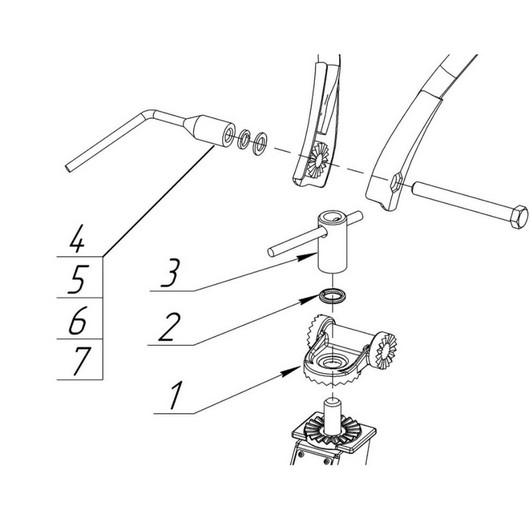 4
5
6
7
3
2
1